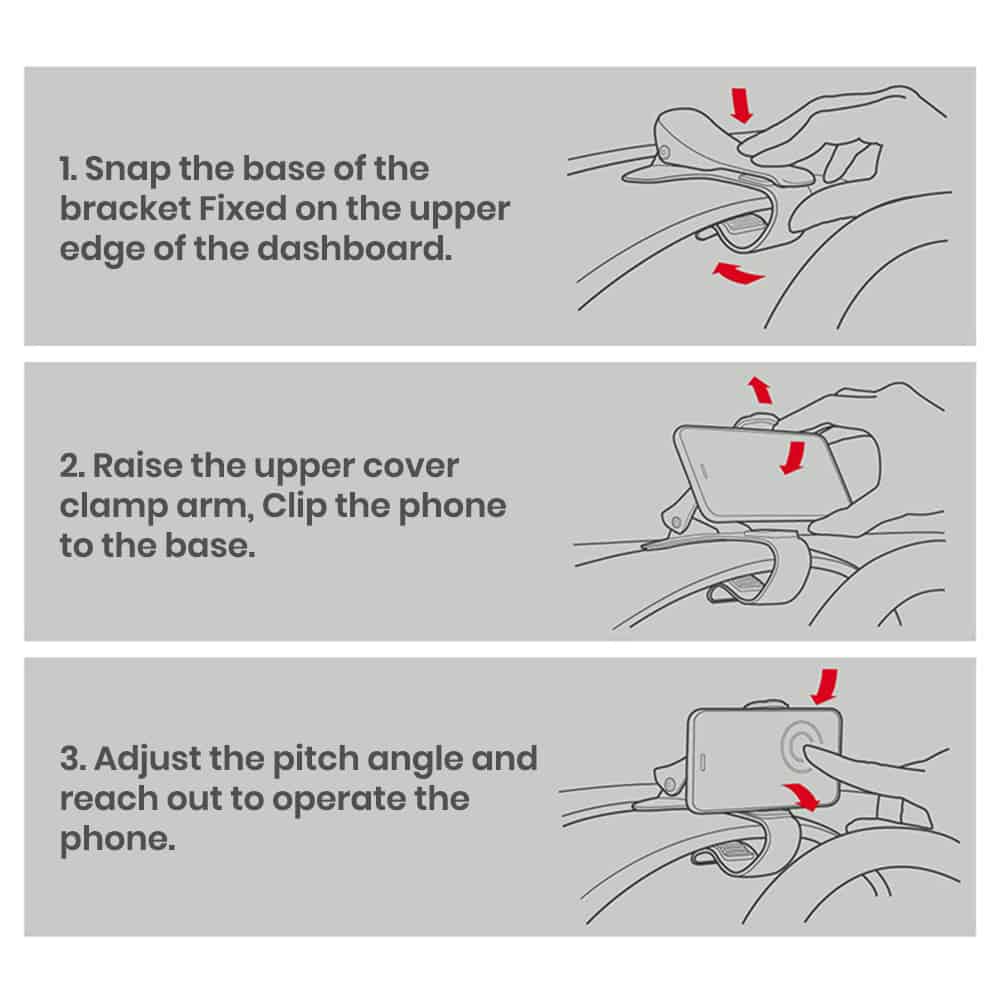 1. Snap the base of the bracket Fixed on the upper edge of the dashboard.

2. Raise the upper cover clamp arm, Clip the phone to the base.

3. Adjust the pitch angle and reach out to operate the phone.